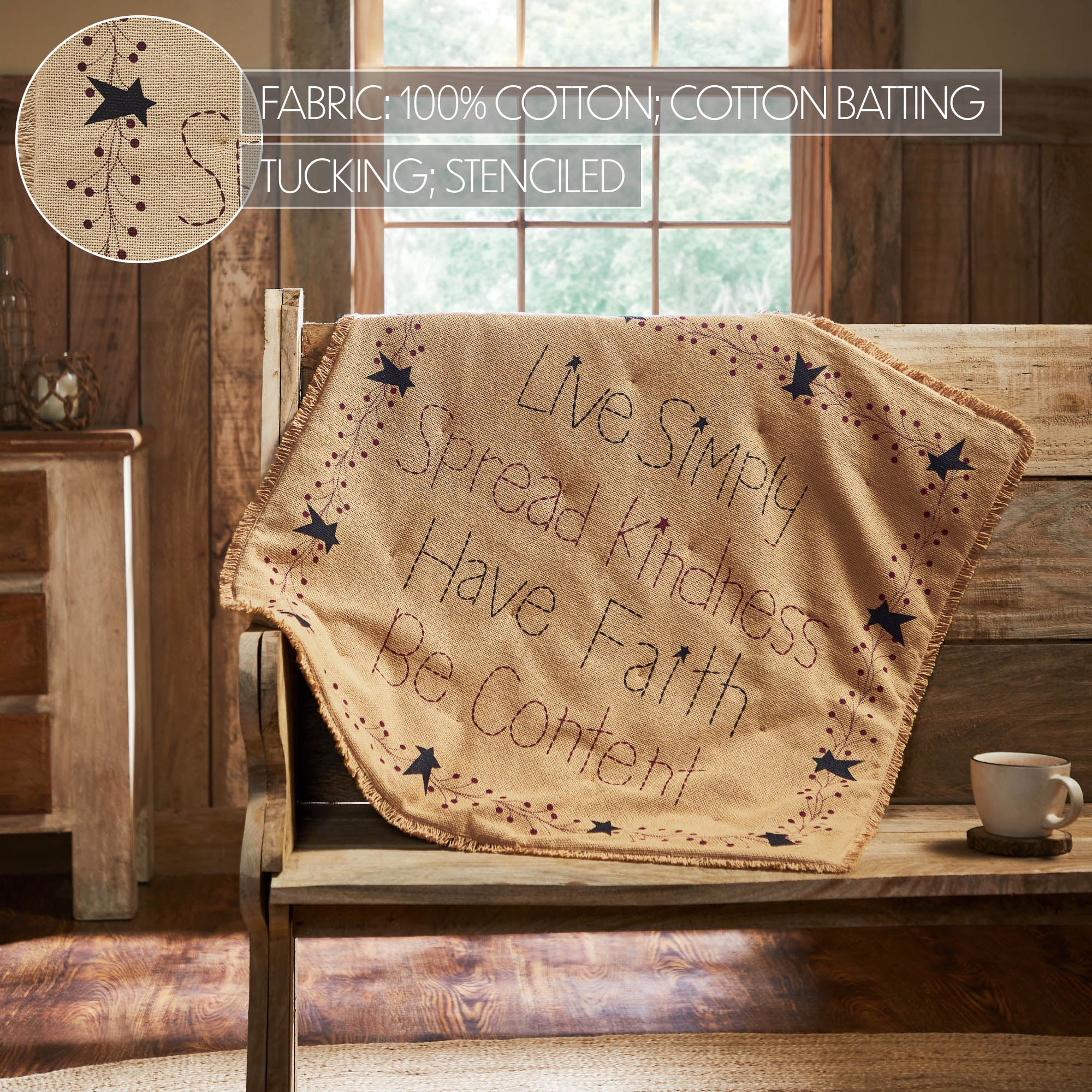 FABRIC: 100% COTTON; COTTON BATTING
TUCKING; STENCILED

Live Simply
Spread Kindness
Have Faith
Be Content