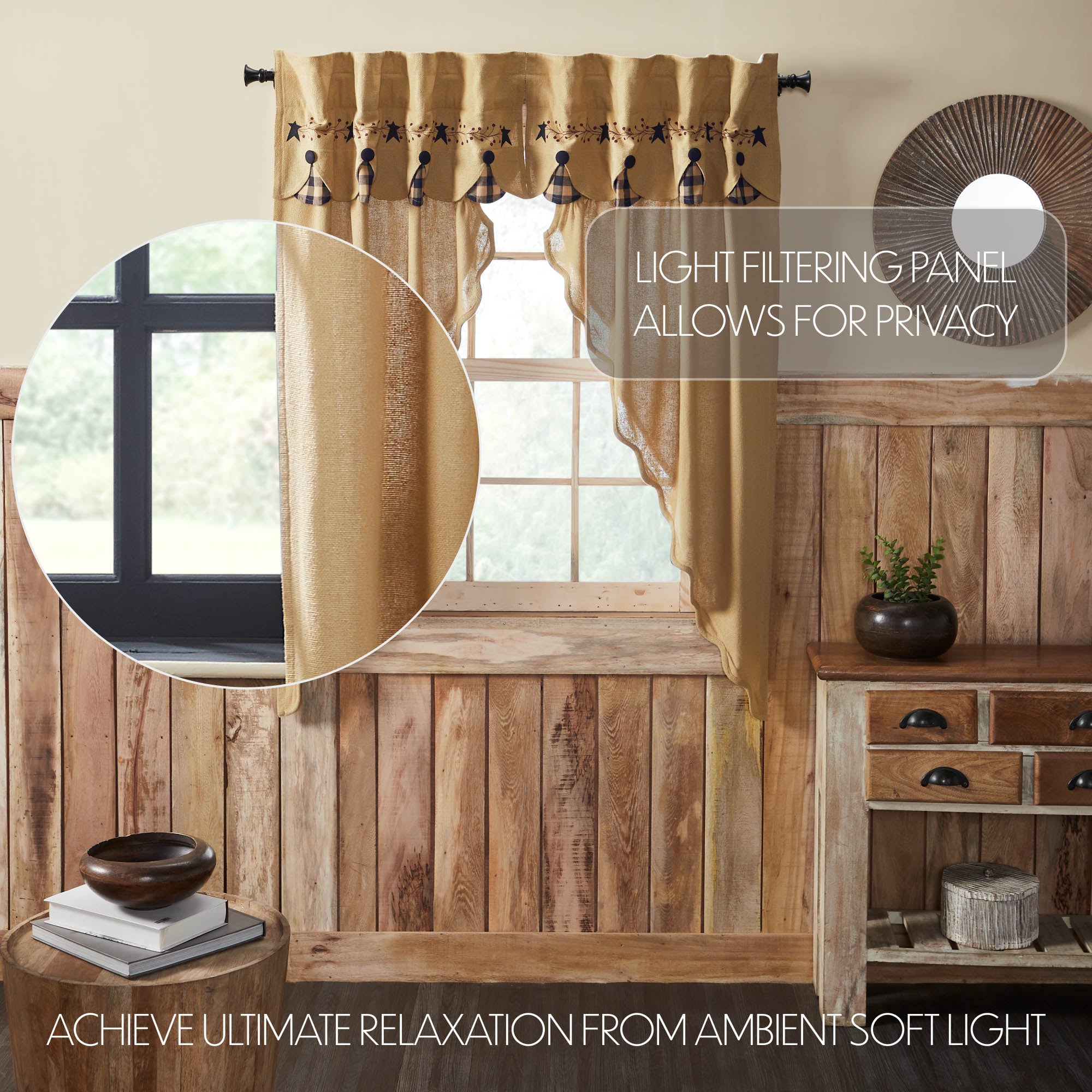 LIGHT FILTERING PANEL ALLOWS FOR PRIVACY

ACHIEVE ULTIMATE RELAXATION FROM AMBIENT SOFT LIGHT