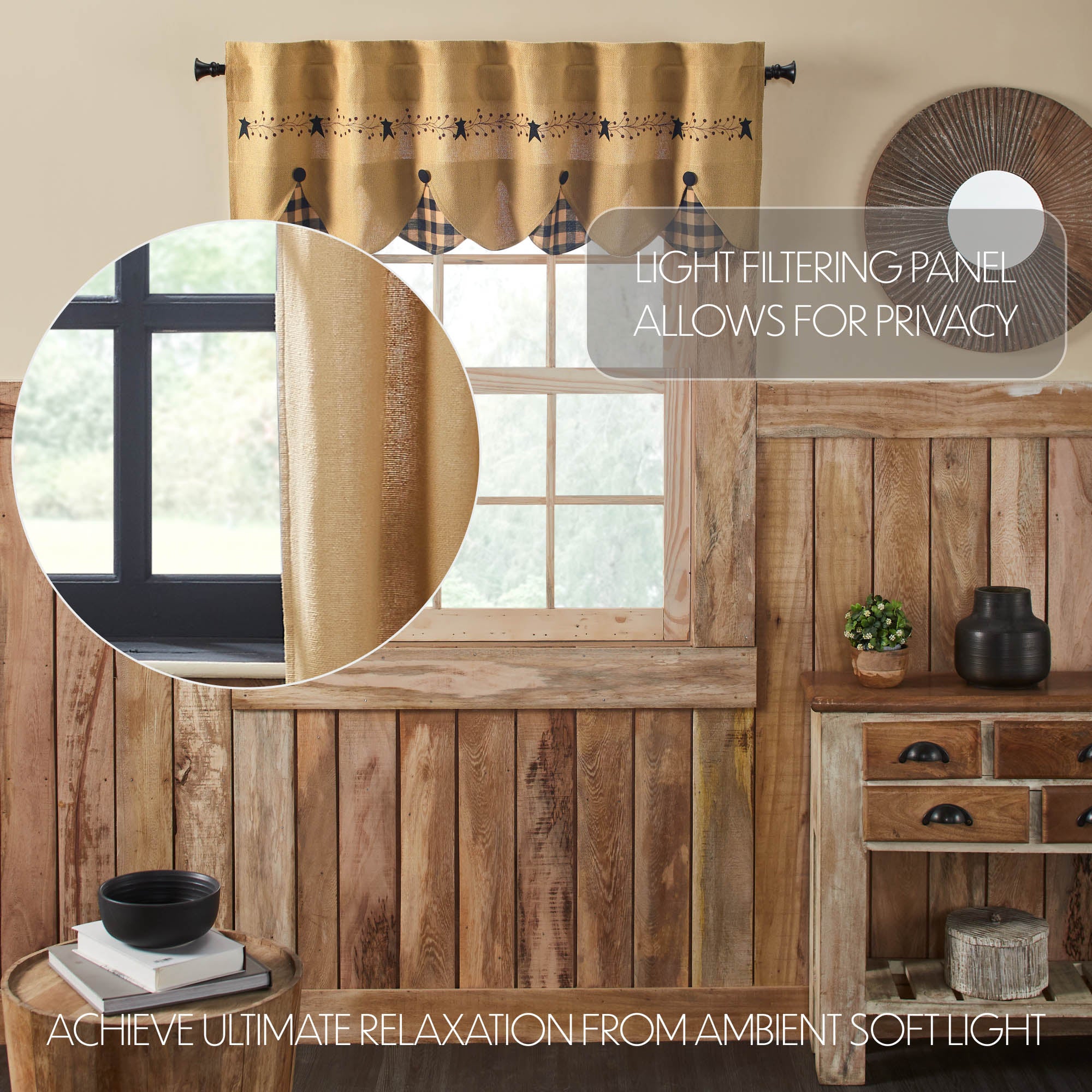 LIGHT FILTERING PANEL ALLOWS FOR PRIVACY

ACHIEVE ULTIMATE RELAXATION FROM AMBIENT SOFT LIGHT