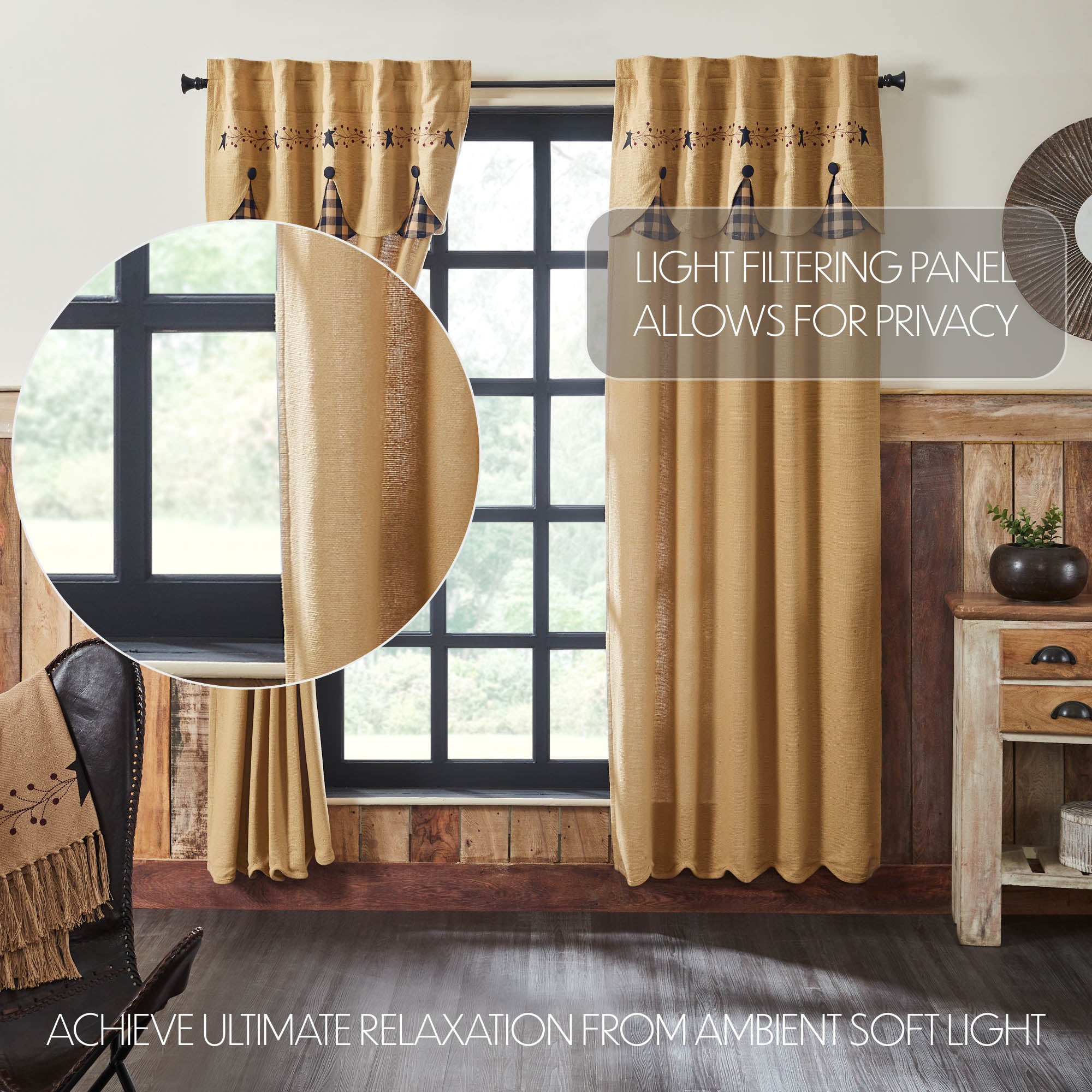 LIGHT FILTERING PANEL ALLOWS FOR PRIVACY

ACHIEVE ULTIMATE RELAXATION FROM AMBIENT SOFT LIGHT