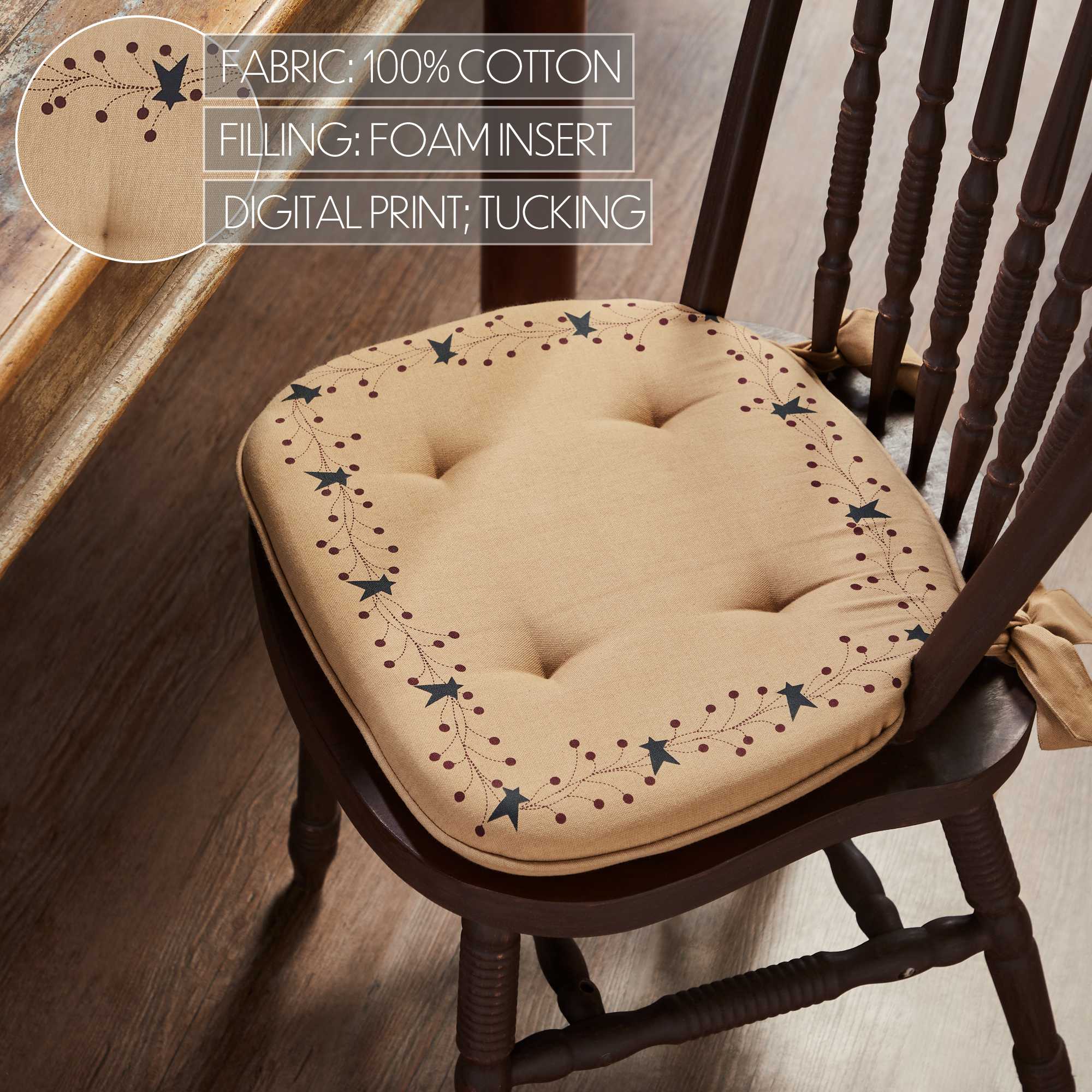 FABRIC: 100% COTTON

FILLING: FOAM INSERT

DIGITAL PRINT; TUCKING