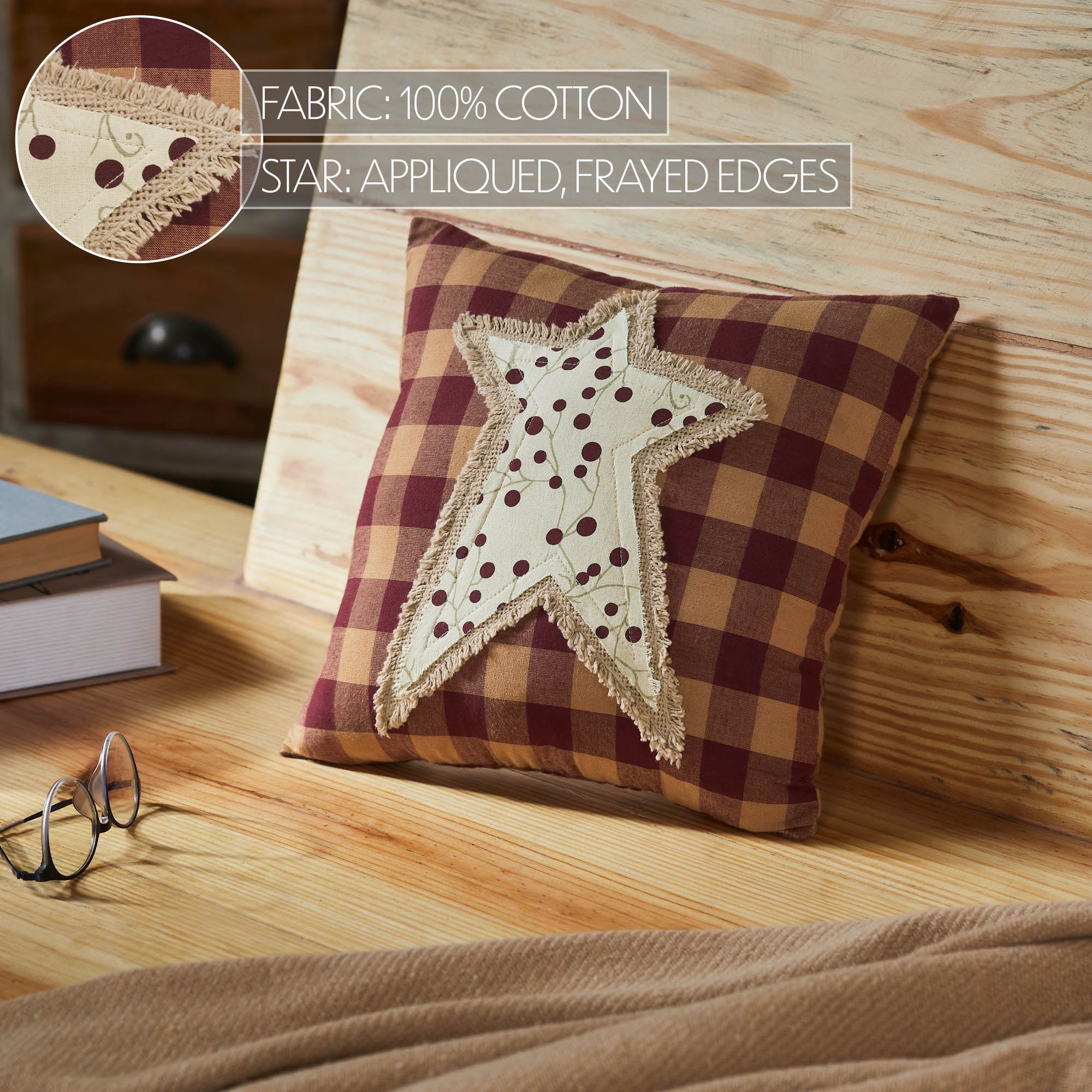 FABRIC: 100% COTTON

STAR: APPLIQUED, FRAYED EDGES