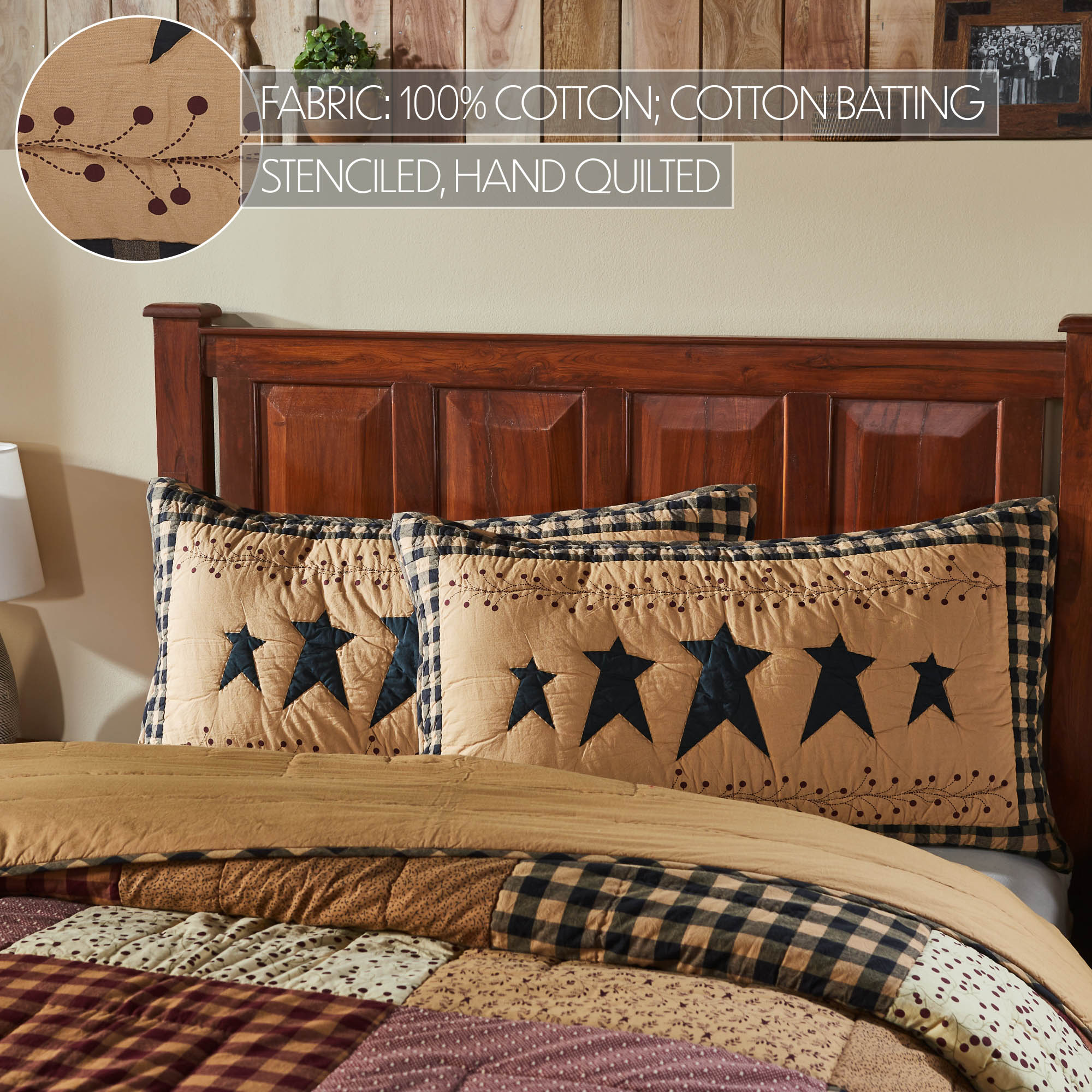 FABRIC: 100% COTTON; COTTON BATTING

STENCILED, HAND QUILTED